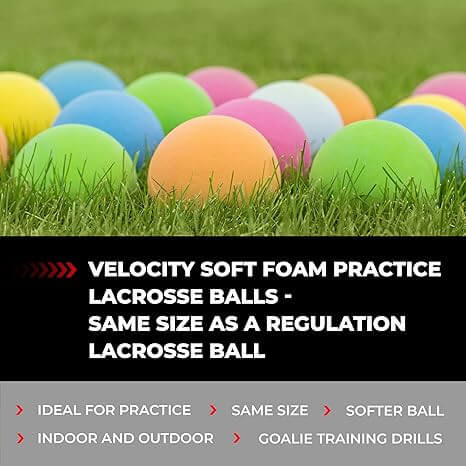 VELOCITY SOFT FOAM PRACTICE LACROSSE BALLS - SAME SIZE AS A REGULATION LACROSSE BALL

IDEAL FOR PRACTICE
SAME SIZE
SOFTER BALL
INDOOR AND OUTDOOR
GOALIE TRAINING DRILLS