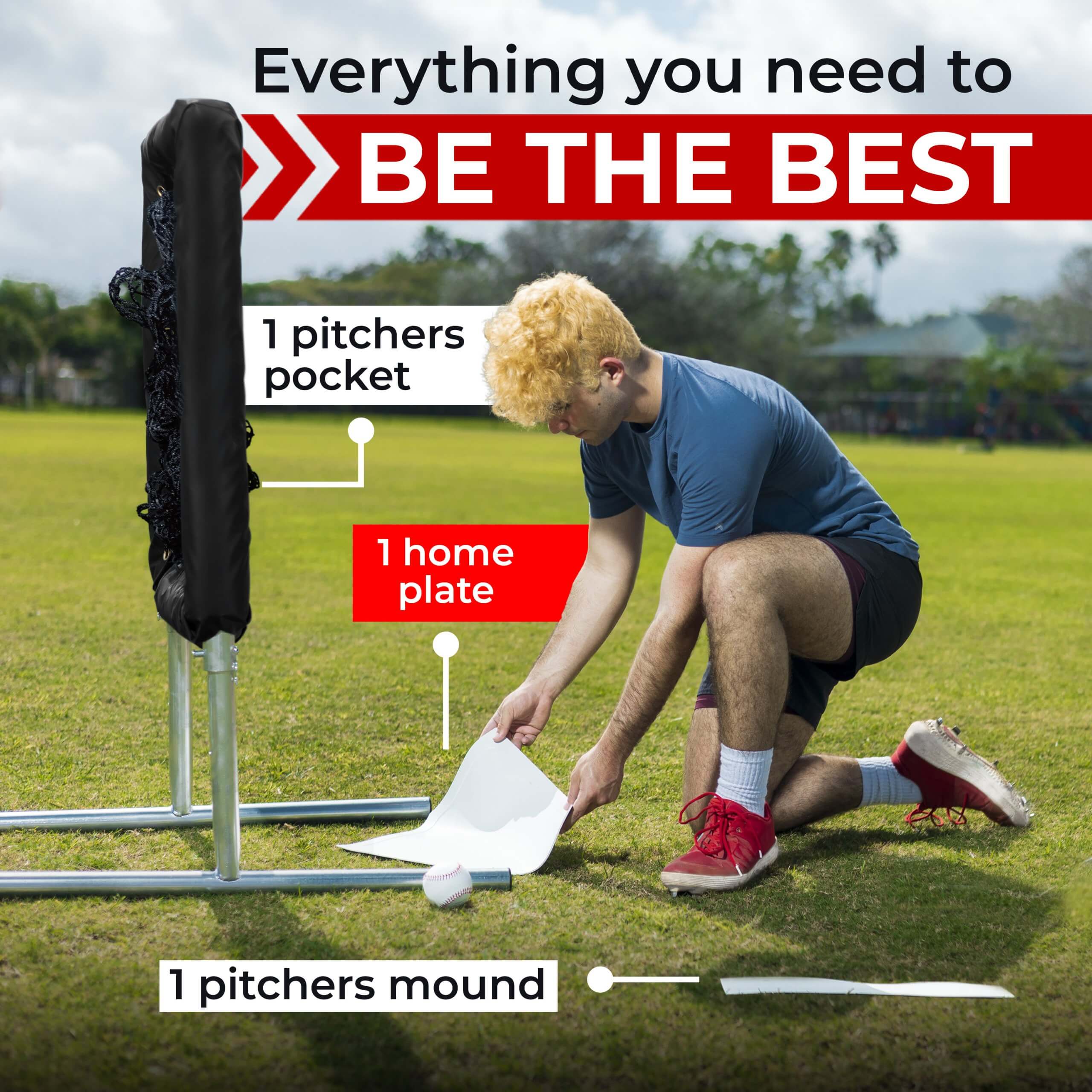 Everything you need to

BE THE BEST

1 pitchers pocket

1 home plate

1 pitchers mound