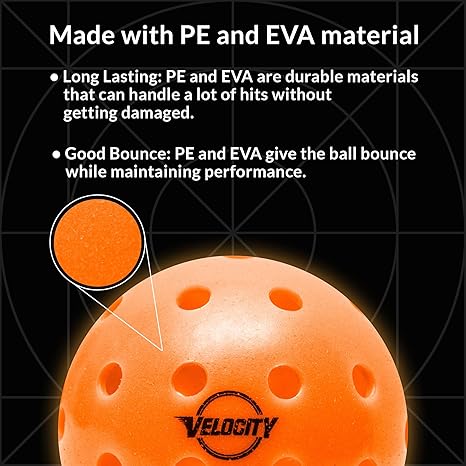 Made with PE and EVA material

• Long Lasting: PE and EVA are durable materials that can handle a lot of hits without getting damaged.

• Good Bounce: PE and EVA give the ball bounce while maintaining performance.

VELOCITY