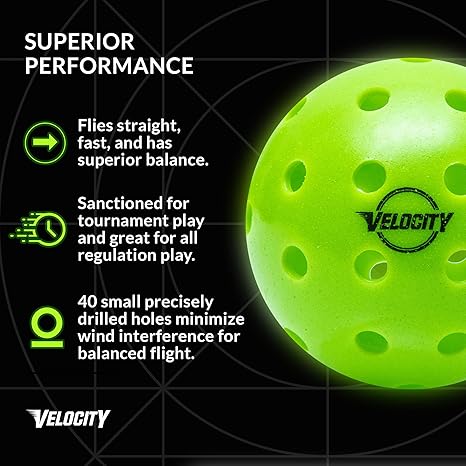 SUPERIOR PERFORMANCE

Flies straight, fast, and has superior balance.

Sanctioned for tournament play and great for all regulation play.

40 small precisely drilled holes minimize wind interference for balanced flight.

VELOCITY

VELOCITY